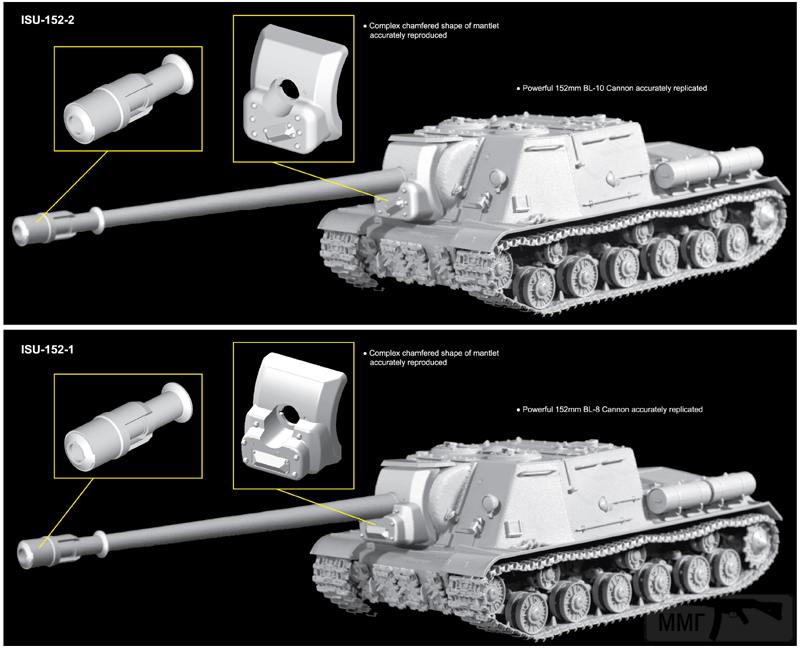 ISU-152-2

• Complex chamfered shape of mantlet accurately reproduced

• Powerful 152mm BL-10 Cannon accurately replicated

ISU-152-1

• Complex chamfered shape of mantlet accurately reproduced

• Powerful 152mm BL-8 Cannon accurately replicated

ММГ